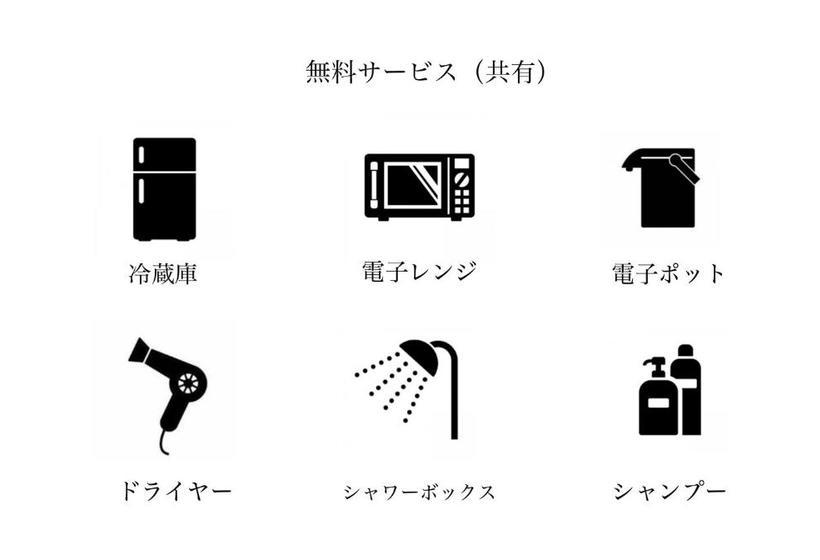 無料サービス（共有）

冷蔵庫

電子レンジ

電子ポット

ドライヤー

シャワーボックス

シャンプー